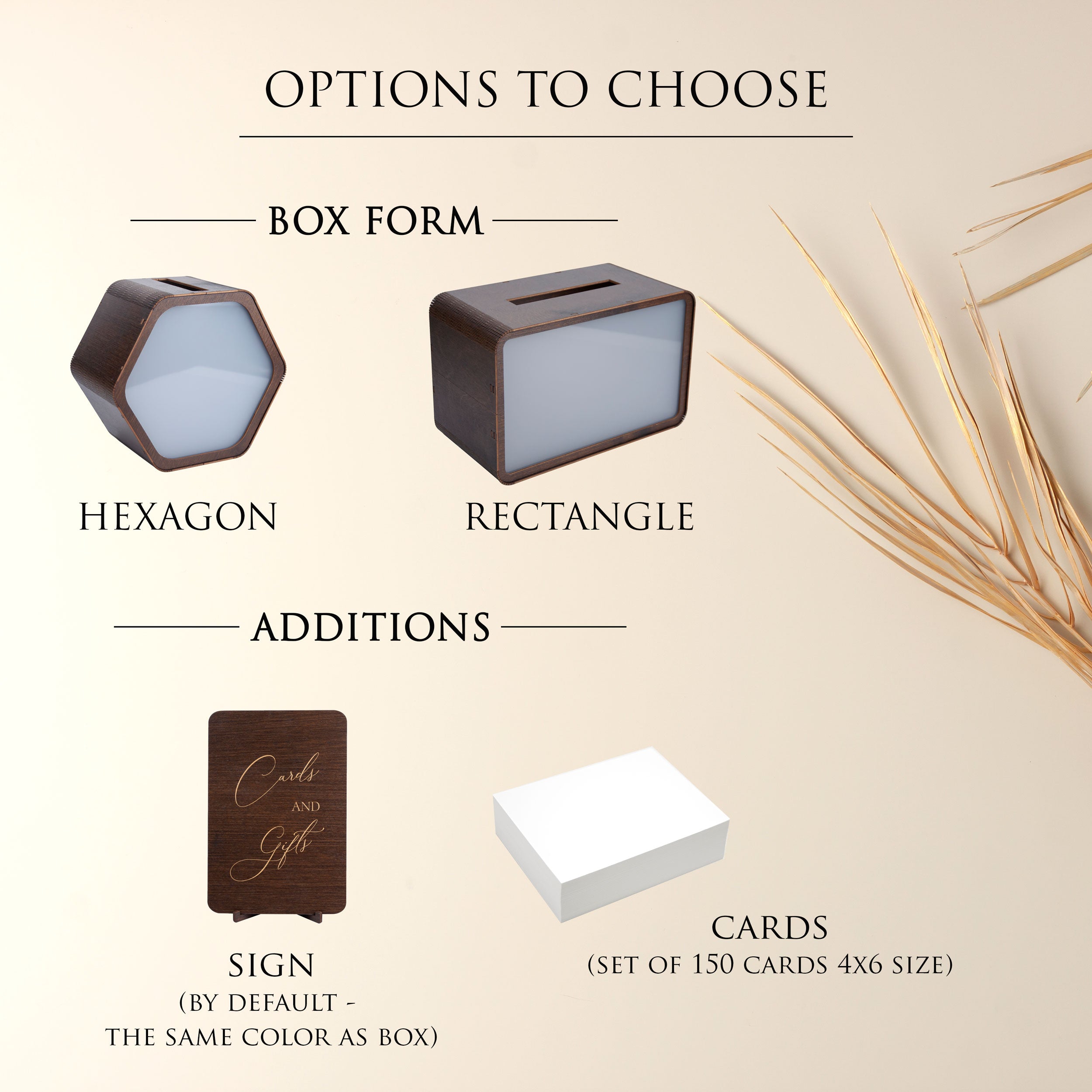 OPTIONS TO CHOOSE

BOX FORM

HEXAGON

RECTANGLE

ADDITIONS

Cards
AND
Gifts

SIGN
(BY DEFAULT - THE SAME COLOR AS BOX)

CARDS
(SET OF 150 CARDS 4X6 SIZE)