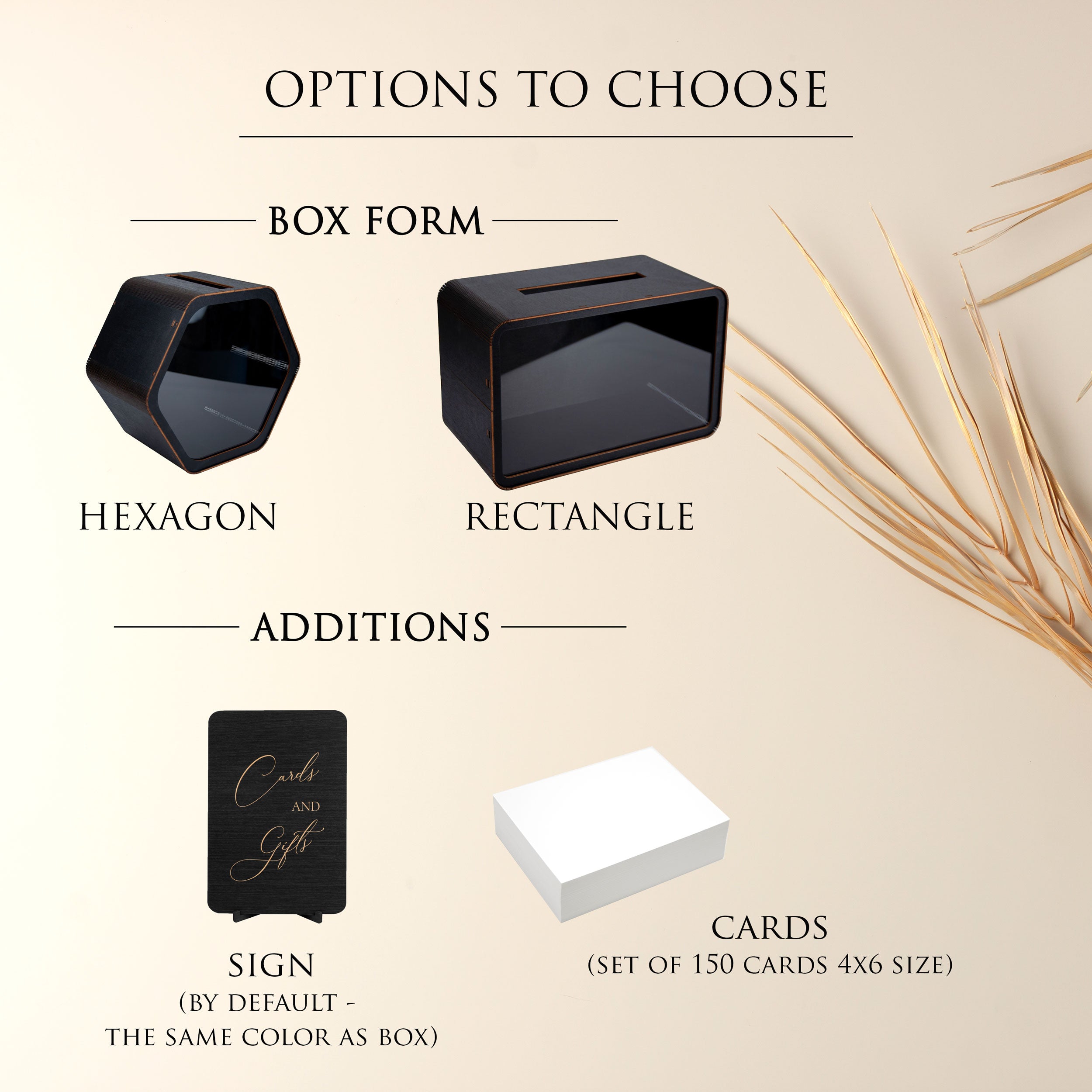 OPTIONS TO CHOOSE

BOX FORM

HEXAGON

RECTANGLE

ADDITIONS

Cards AND Gifts

SIGN
(BY DEFAULT - THE SAME COLOR AS BOX)

CARDS
(SET OF 150 CARDS 4X6 SIZE)